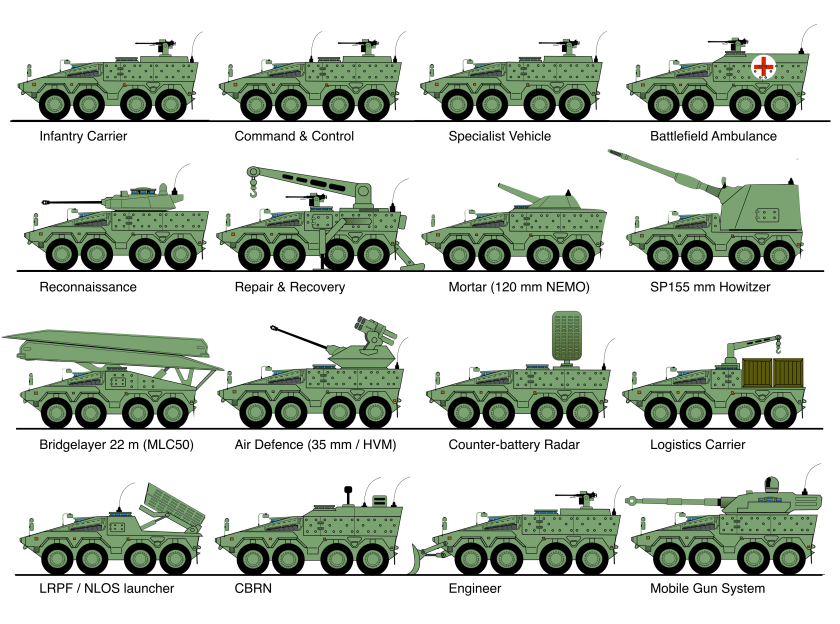 Infantry Carrier
Command & Control
Specialist Vehicle
Battlefield Ambulance

Reconnaissance
Repair & Recovery
Mortar (120 mm NEMO)
SP155 mm Howitzer

Bridgelayer 22 m (MLC50)
Air Defence (35 mm / HVM)
Counter-battery Radar
Logistics Carrier

LRPF / NLOS launcher
CBRN
Engineer
Mobile Gun System